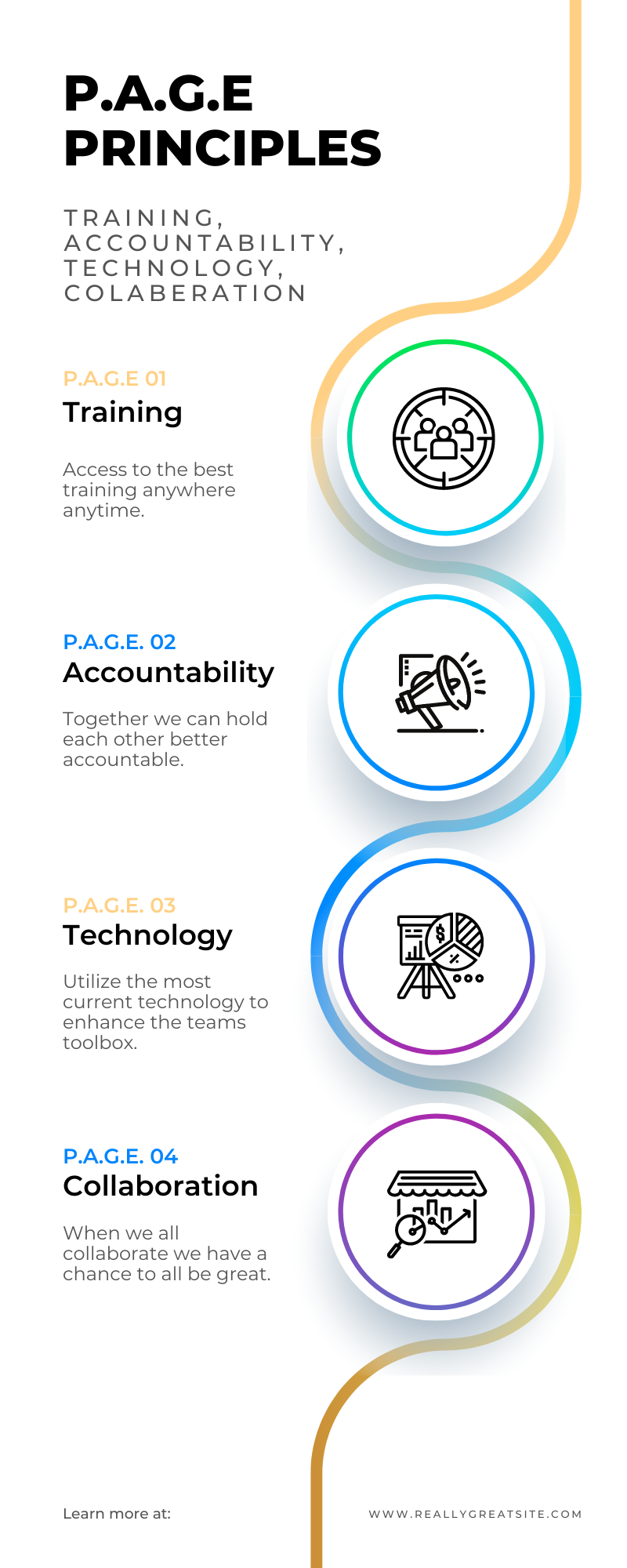 P.A.G.E PRINCIPLES

TRAINING, ACCOUNTABILITY, TECHNOLOGY, COLABERATION

P.A.G.E 01
Training

Access to the best training anywhere anytime.

P.A.G.E. 02
Accountability

Together we can hold each other better accountable.

P.A.G.E. 03
Technology

Utilize the most current technology to enhance the teams toolbox.

P.A.G.E. 04
Collaboration

When we all collaborate we have a chance to all be great.

Learn more at:

WWW.REALLYGREATSITE.COM